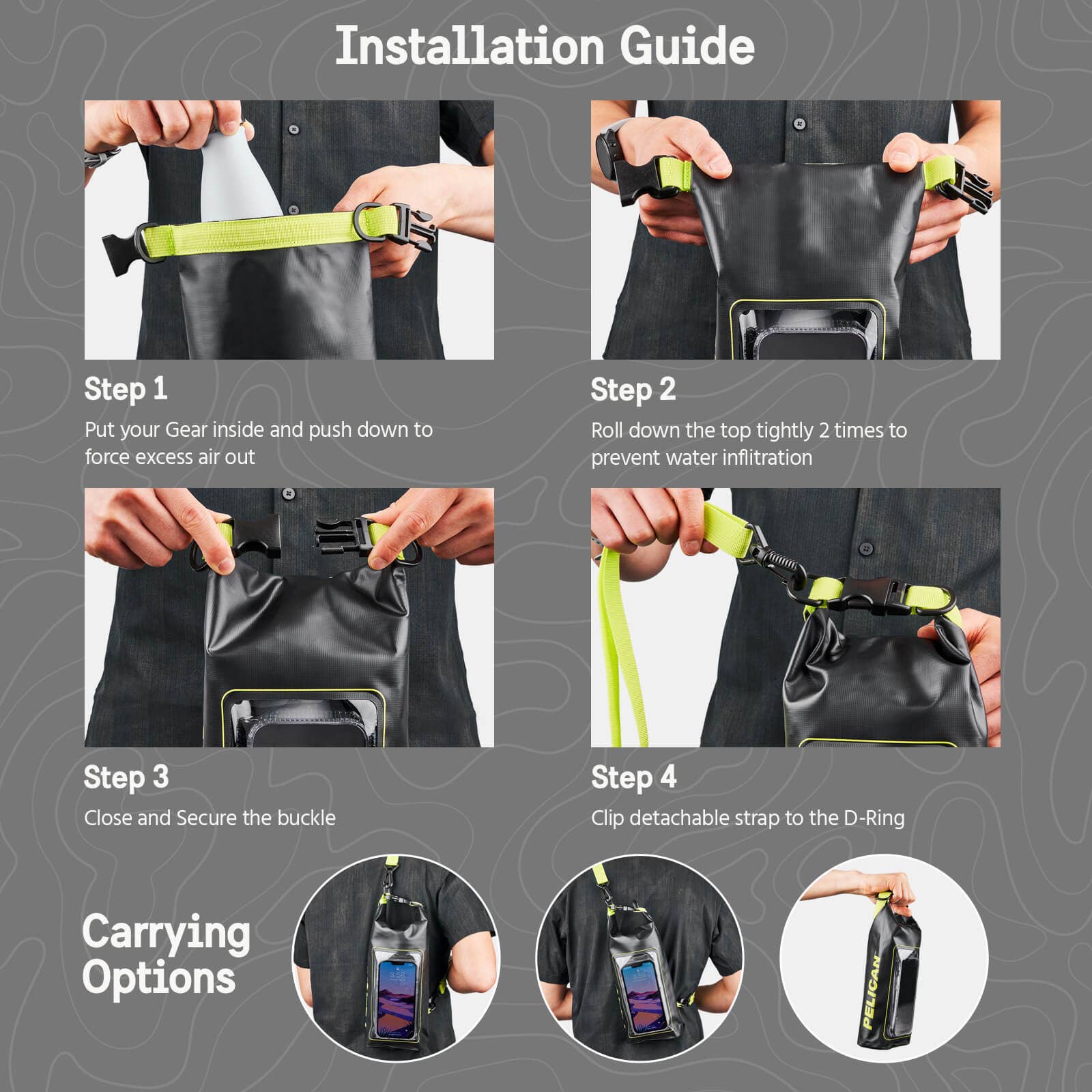 Installation Guide

Step 1

Put your Gear inside and push down to force excess air out

Step 2

Roll down the top tightly 2 times to prevent water inflitration

Step 3

Close and Secure the buckle

Step 4

Clip detachable strap to the D-Ring

Carrying Options

3:58

3:58

PELICAN