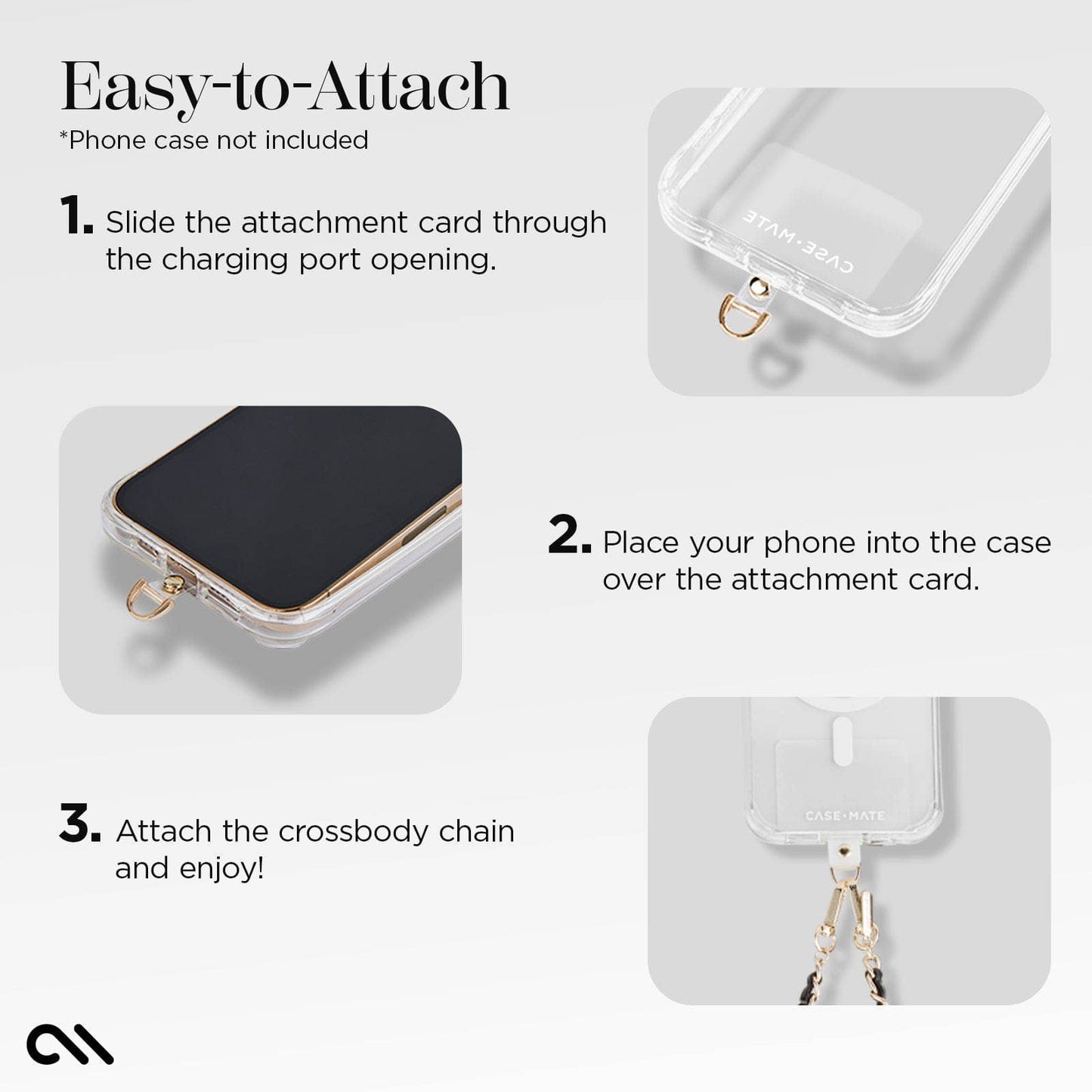 Easy-to-Attach
*Phone case not included

1. Slide the attachment card through the charging port opening.

CASE·MATE

2. Place your phone into the case over the attachment card.

3. Attach the crossbody chain and enjoy!

CASE·MATE