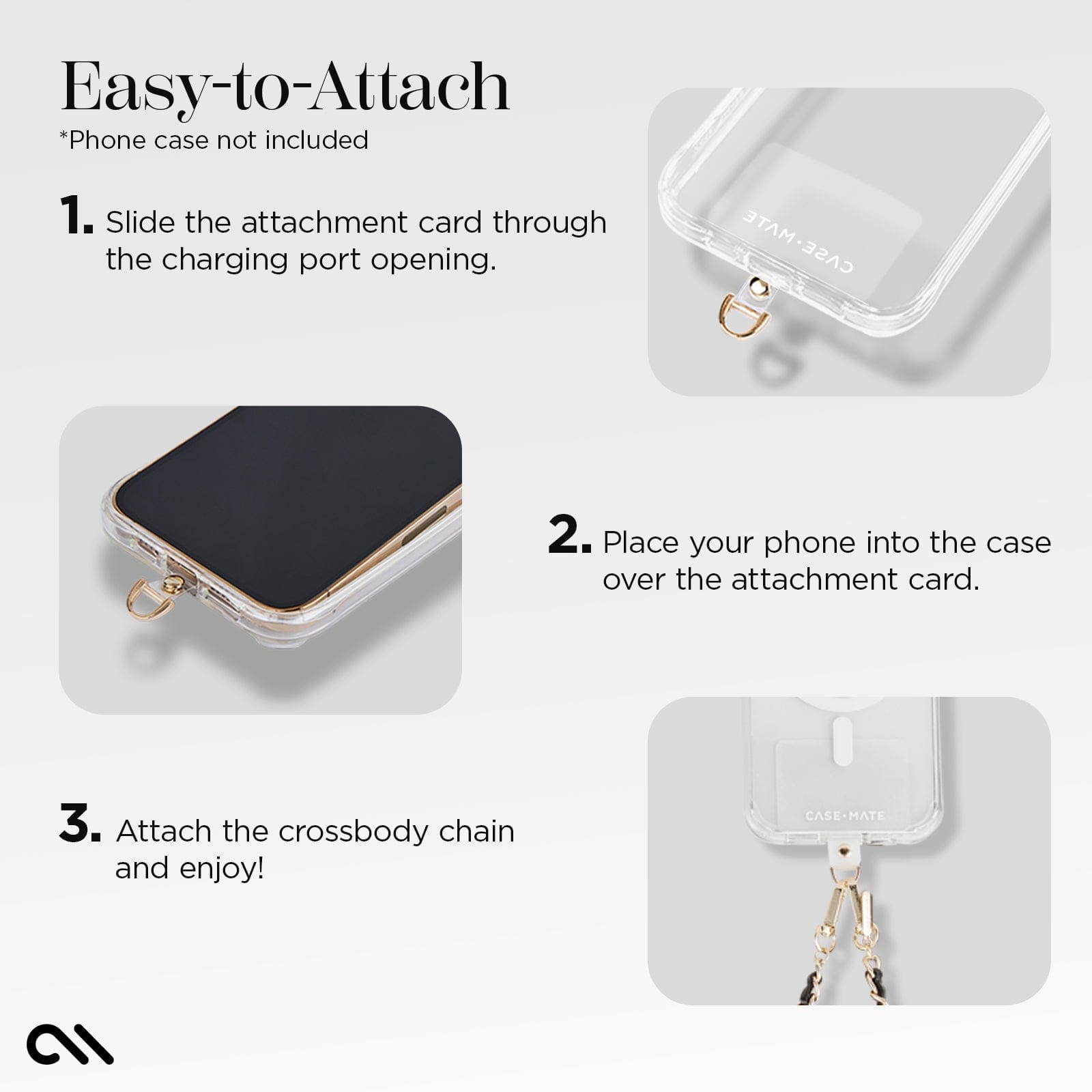 Easy-to-Attach
*Phone case not included

1. Slide the attachment card through the charging port opening.

CASE·MATE

2. Place your phone into the case over the attachment card.

3. Attach the crossbody chain and enjoy!

CASE·MATE